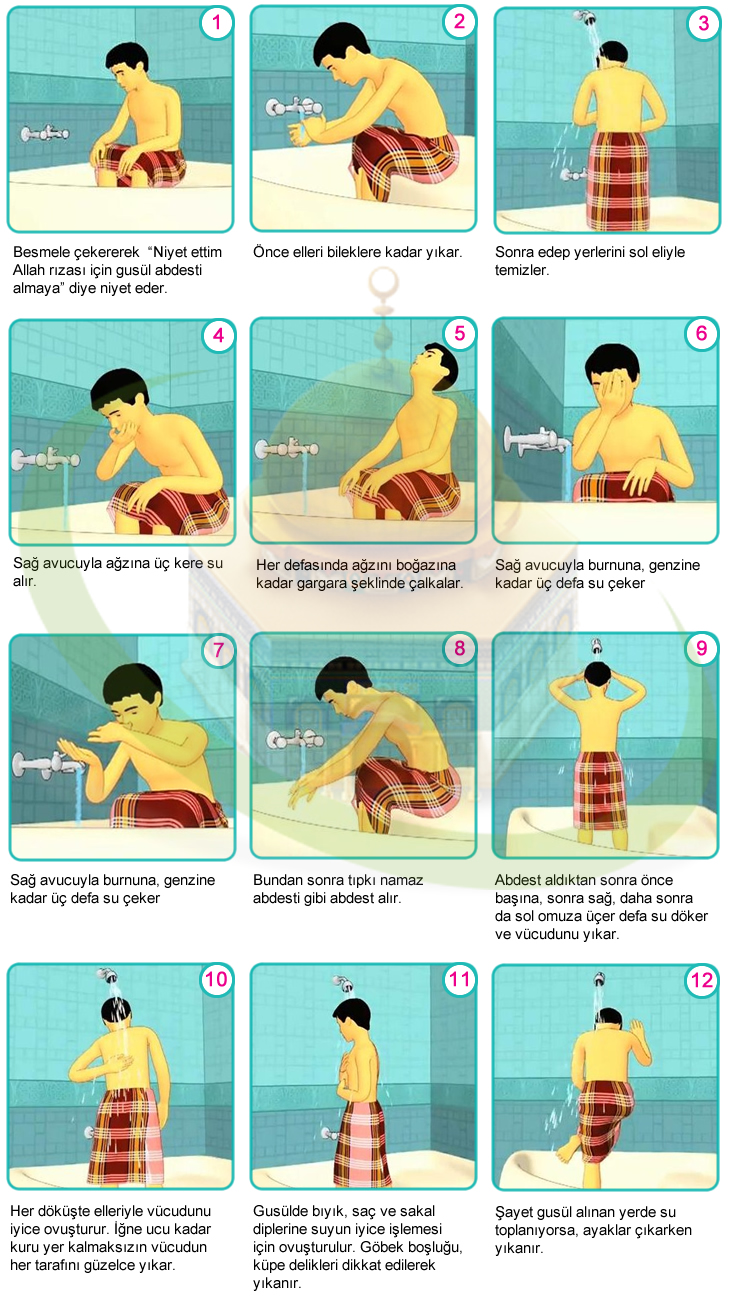 1

Besmele çekererek "Niyet ettim Allah rızası için gusül abdesti almaya" diye niyet eder.

2

Önce elleri bileklere kadar yıkar.

3

Sonra edep yerlerini sol eliyle temizler.

4

Sağ avucuyla ağzına üç kere su alır.

5

Her defasında ağzını boğazına kadar gargara şeklinde çalkalar.

6

Sağ avucuyla burnuna, genzine kadar üç defa su çeker

7

Sağ avucuyla burnuna, genzine kadar üç defa su çeker

8

Bundan sonra tıpkı namaz abdesti gibi abdest alır.

9

Abdest aldıktan sonra önce başına, sonra sağ, daha sonra da sol omuza üçer defa su döker ve vücudunu yıkar.

10

Her döküşte elleriyle vücudunu iyice ovuşturur. İğne ucu kadar kuru yer kalmaksızın vücudun her tarafını güzelce yıkar.

11

Gusülde bıyık, saç ve sakal diplerine suyun iyice işlemesi için ovuşturulur. Göbek boşluğu, küpe delikleri dikkat edilerek yıkanır.

12

Şayet gusül alınan yerde su toplanıyorsa, ayaklar çıkarken yıkanır.